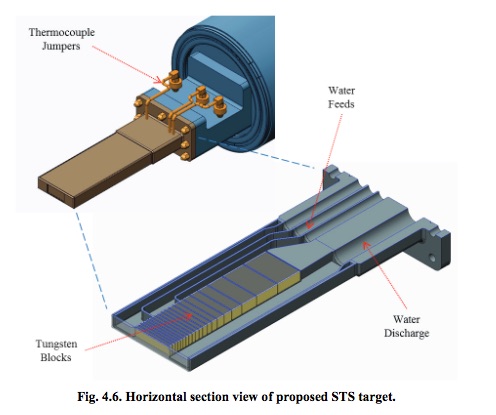 Thermocouple Jumpers

Water Feeds

Water Discharge

Tungsten Blocks

Fig. 4.6. Horizontal section view of proposed STS target.