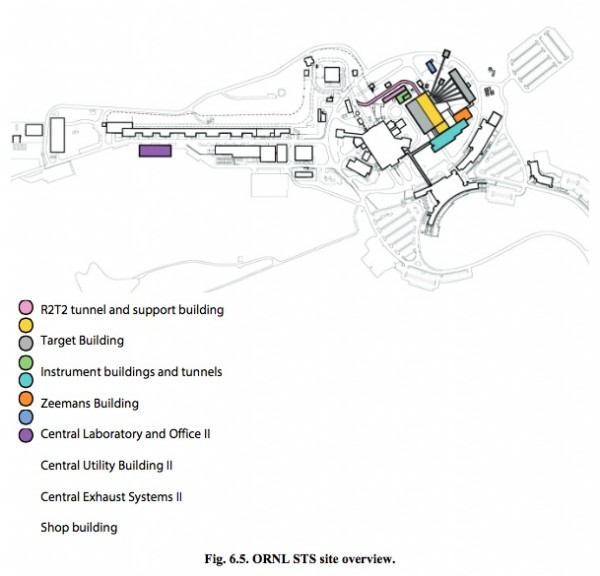 R2T2 tunnel and support building

Target Building

Instrument buildings and tunnels

Zeemans Building

Central Laboratory and Office II

Central Utility Building II

Central Exhaust Systems II

Shop building

Fig. 6.5. ORNL STS site overview.